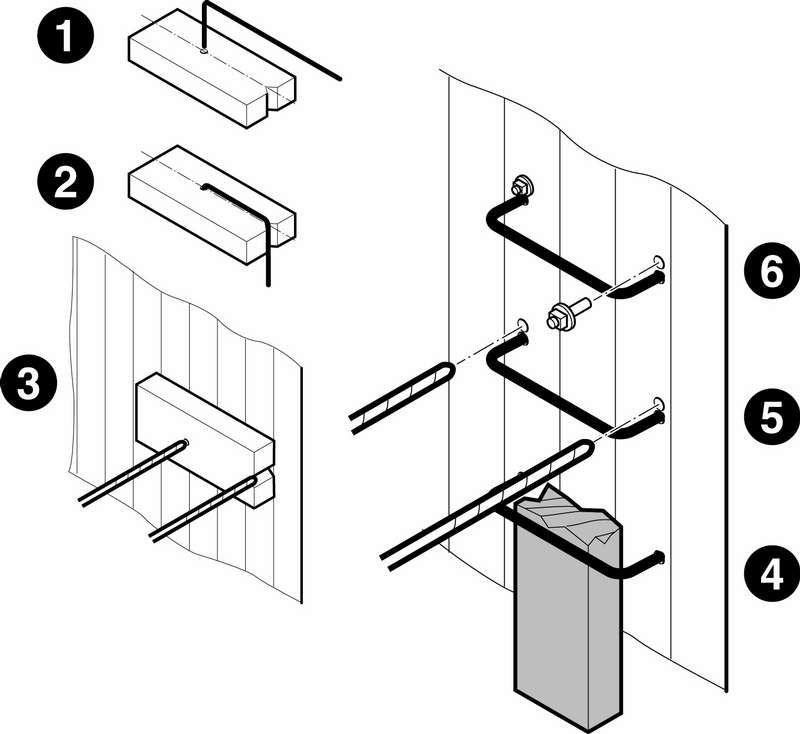 1
2
3
6
5
4