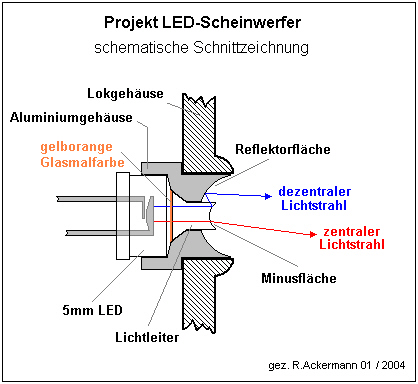 Projekt LED-Scheinwerfer
schematische Schnittzeichnung

Lokgehäuse

Aluminiumgehäuse

gelborange
Glasmalfarbe

Reflektorfläche

dezentraler
Lichtstrahl

zentraler
Lichtstrahl

Minusfläche

5mm LED

Lichtleiter

gez. R.Ackermann 01 / 2004